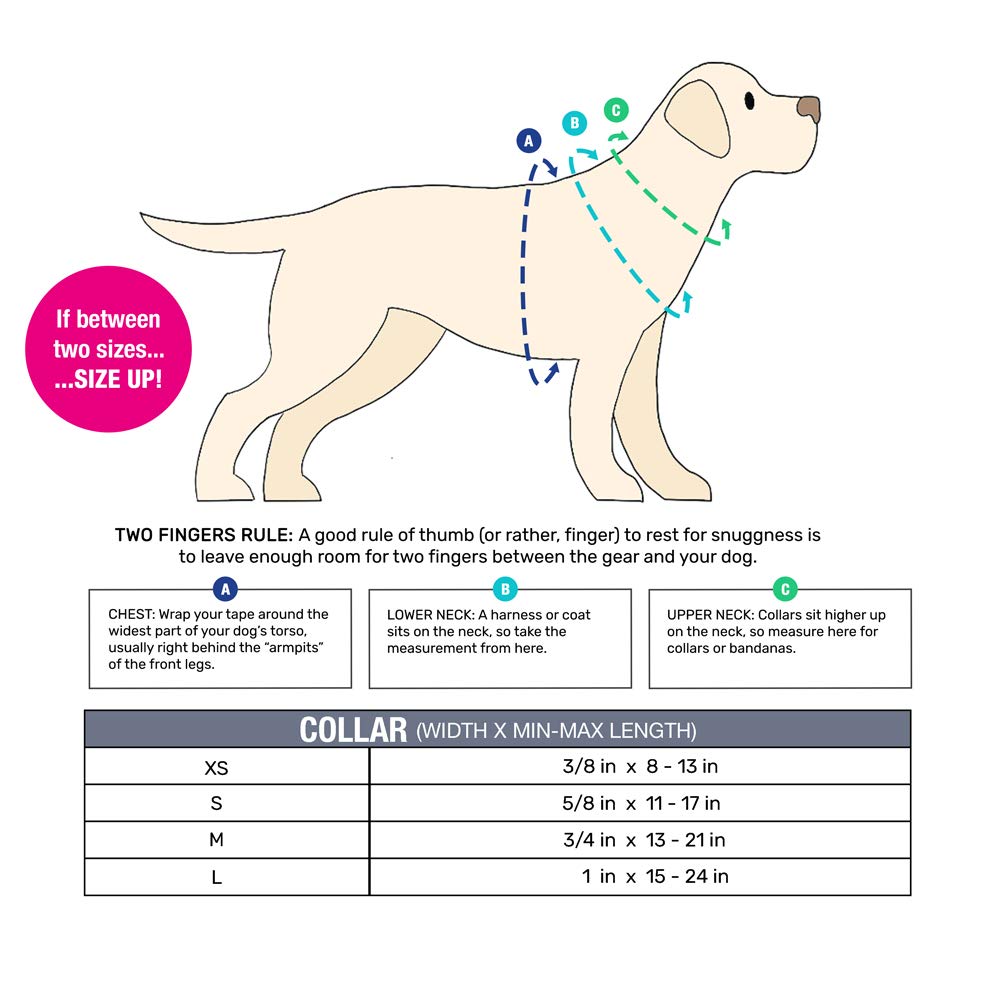 A B C

If between two sizes... ...SIZE UP!

TWO FINGERS RULE: A good rule of thumb (or rather, finger) to rest for snuggness is to leave enough room for two fingers between the gear and your dog.

A
CHEST: Wrap your tape around the widest part of your dog's torso, usually right behind the "armpits" of the front legs.

B
LOWER NECK: A harness or coat sits on the neck, so take the measurement from here.

C
UPPER NECK: Collars sit higher up on the neck, so measure here for collars or bandanas.

| COLLAR (WIDTH X MIN-MAX LENGTH) | |
|---|---|
| XS | 3/8 in x 8 - 13 in |
| S | 5/8 in x 11 - 17 in |
| M | 3/4 in x 13 - 21 in |
| L | 1 in x 15 - 24 in |